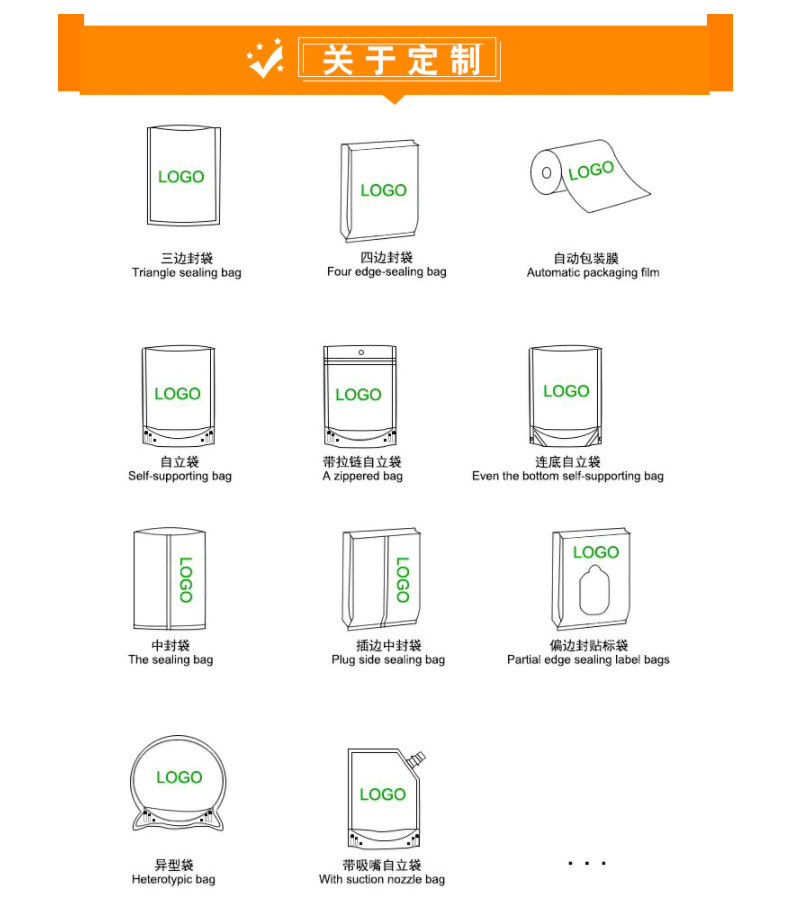 关于定制

LOGO
三边封袋
Triangle sealing bag

LOGO
四边封袋
Four edge-sealing bag

LOGO
自动包装膜
Automatic packaging film

LOGO
自立袋
Self-supporting bag

LOGO
带拉链自立袋
A zippered bag

LOGO
连底自立袋
Even the bottom self-supporting bag

LOGO
中封袋
The sealing bag

LOGO
插边中封袋
Plug side sealing bag

LOGO
偏边封贴标袋
Partial edge sealing label bags

LOGO
异型袋
Heterotypic bag

LOGO
带吸嘴自立袋
With suction nozzle bag

...