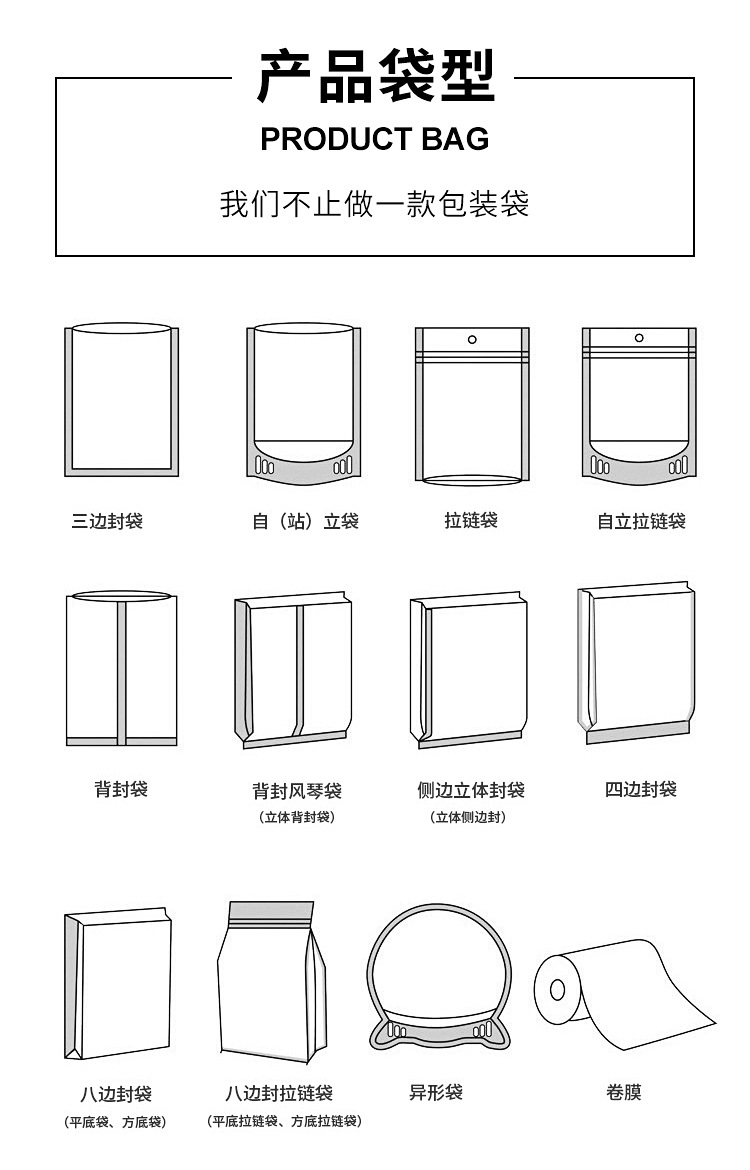 产品袋型

PRODUCT BAG

我们不止做一款包装袋

三边封袋

自（站）立袋

拉链袋

自立拉链袋

背封袋

背封风琴袋
（立体背封袋）

侧边立体封袋
（立体侧边封）

四边封袋

八边封袋
（平底袋、方底袋）

八边封拉链袋
（平底拉链袋、方底拉链袋）

异形袋

卷膜